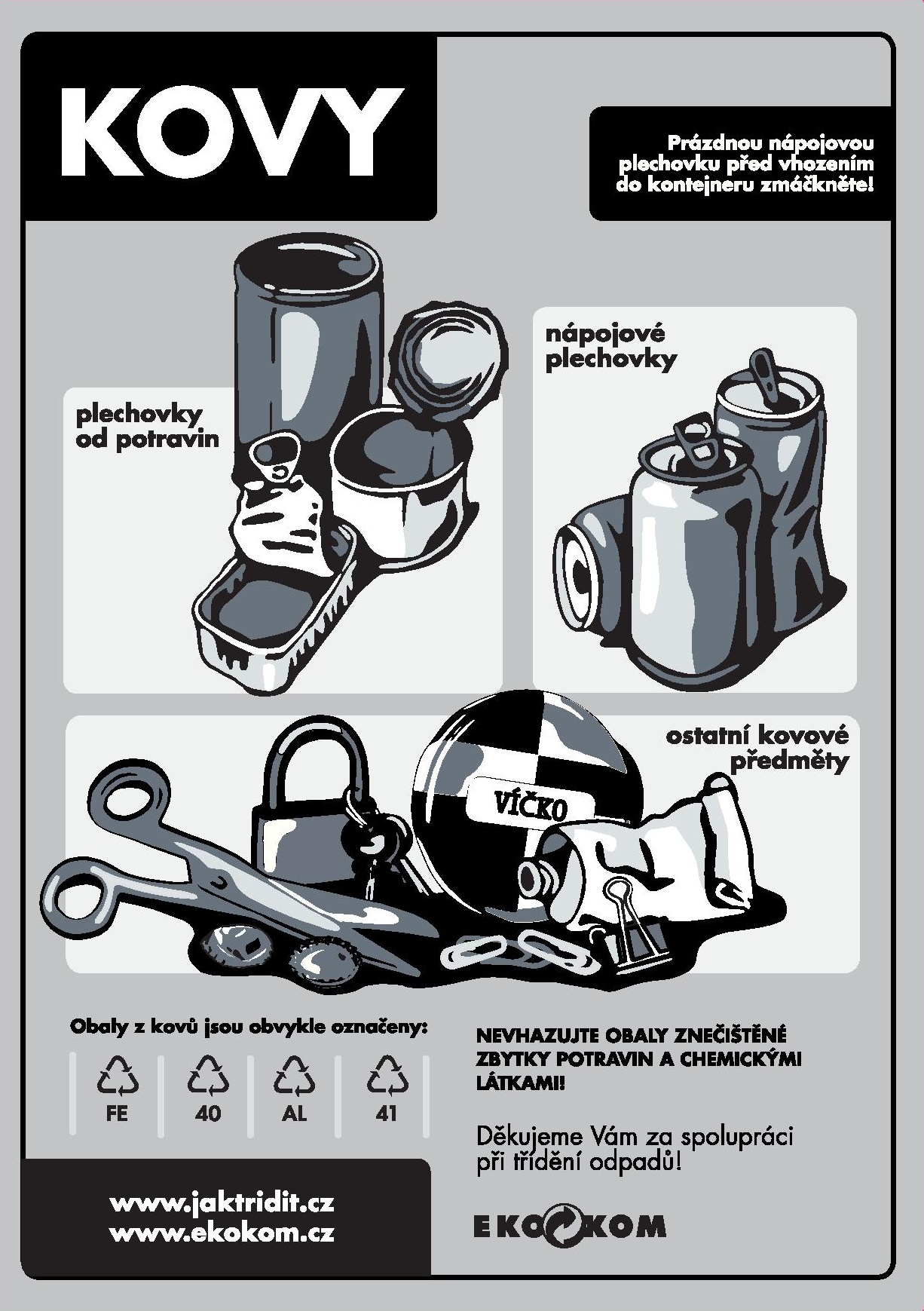 KOVY

Prázdnou nápojovou plechovku před vhozením do kontejneru zmáčkněte!

plechovky od potravin

nápojové plechovky

ostatní kovové předměty

VÍČKO

Obaly z kovů jsou obvykle označeny:

FE

40

AL

41

NEVHAZUJTE OBALY ZNEČIŠTĚNÉ ZBYTKY POTRAVIN A CHEMICKÝMI LÁTKAMI!

Děkujeme Vám za spolupráci při třídění odpadů!

www.jaktridit.cz
www.ekokom.cz

EKOKOM